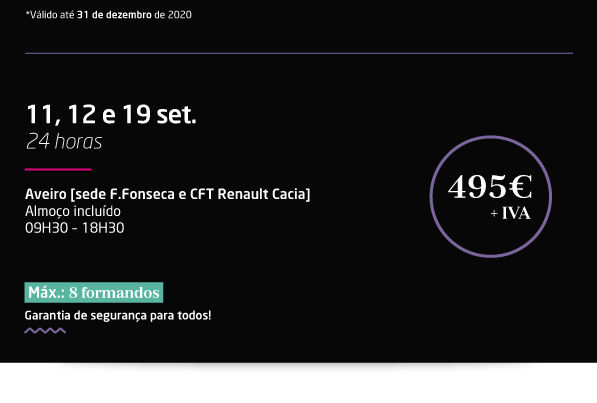 *Válido até 31 de dezembro de 2020

11, 12 e 19 set.
24 horas

Aveiro [sede F.Fonseca e CFT Renault Cacia]
Almoço incluído
09H30 - 18H30

495€
+ IVA

Máx.: 8 formandos
Garantia de segurança para todos!