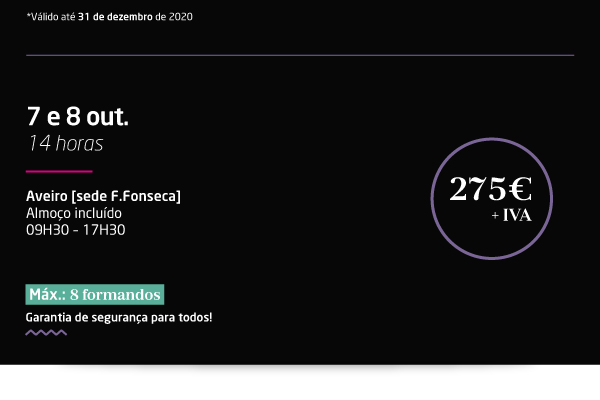 *Válido até 31 de dezembro de 2020

7 e 8 out.
14 horas

Aveiro [sede F.Fonseca]
Almoço incluído
09H30 - 17H30

275€
+ IVA

Máx.: 8 formandos
Garantia de segurança para todos!